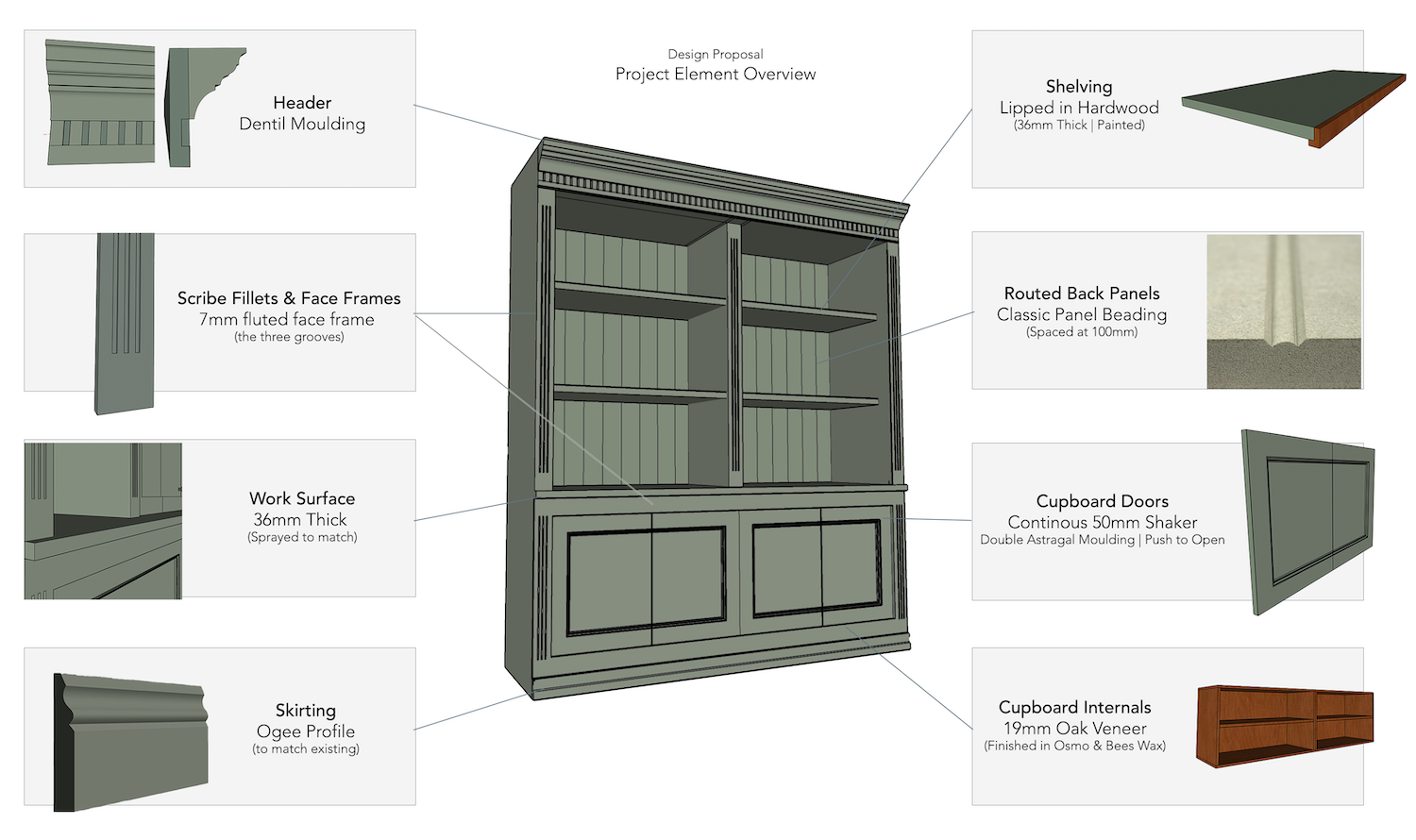 Design Proposal
Project Element Overview

Header
Dentil Moulding

Scribe Fillets & Face Frames
7mm fluted face frame
(the three grooves)

Work Surface
36mm Thick
(Sprayed to match)

Skirting
Ogee Profile
(to match existing)

Shelving
Lipped in Hardwood
(36mm Thick | Painted)

Routed Back Panels
Classic Panel Beading
(Spaced at 100mm)

Cupboard Doors
Continous 50mm Shaker
Double Astragal Moulding | Push to Open

Cupboard Internals
19mm Oak Veneer
(Finished in Osmo & Bees Wax)